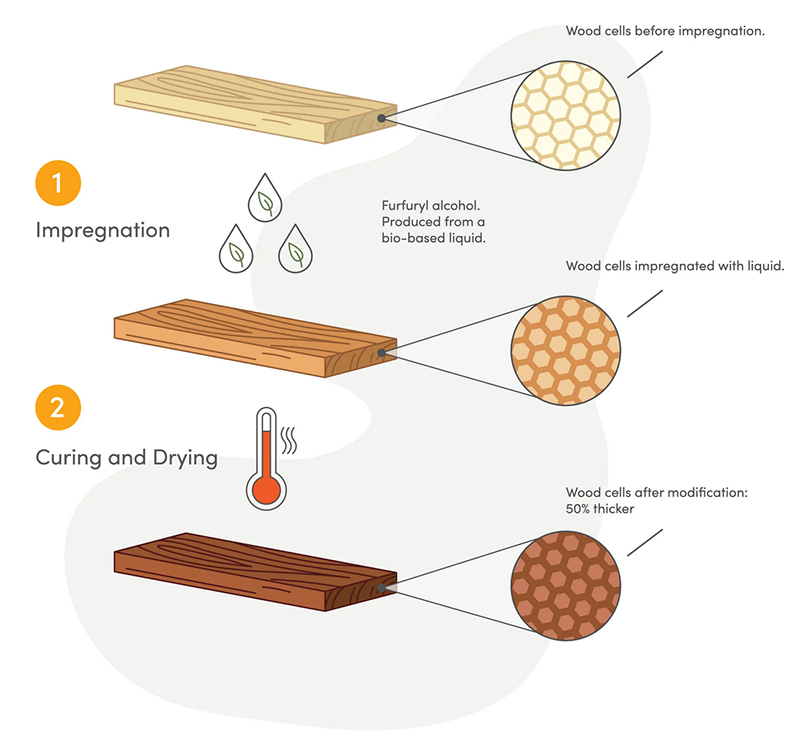 Wood cells before impregnation.

1

Impregnation

Furfuryl alcohol. Produced from a bio-based liquid.

Wood cells impregnated with liquid.

2

Curing and Drying

Wood cells after modification: 50% thicker